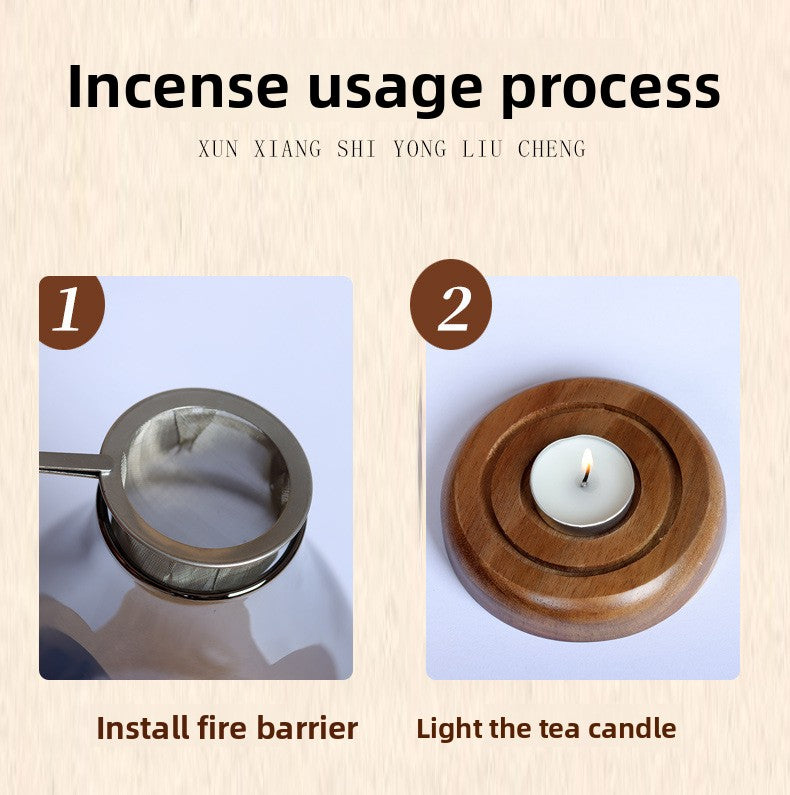 Incense usage process

XUN XIANG SHI YONG LIU CHENG

1

2

Install fire barrier

Light the tea candle