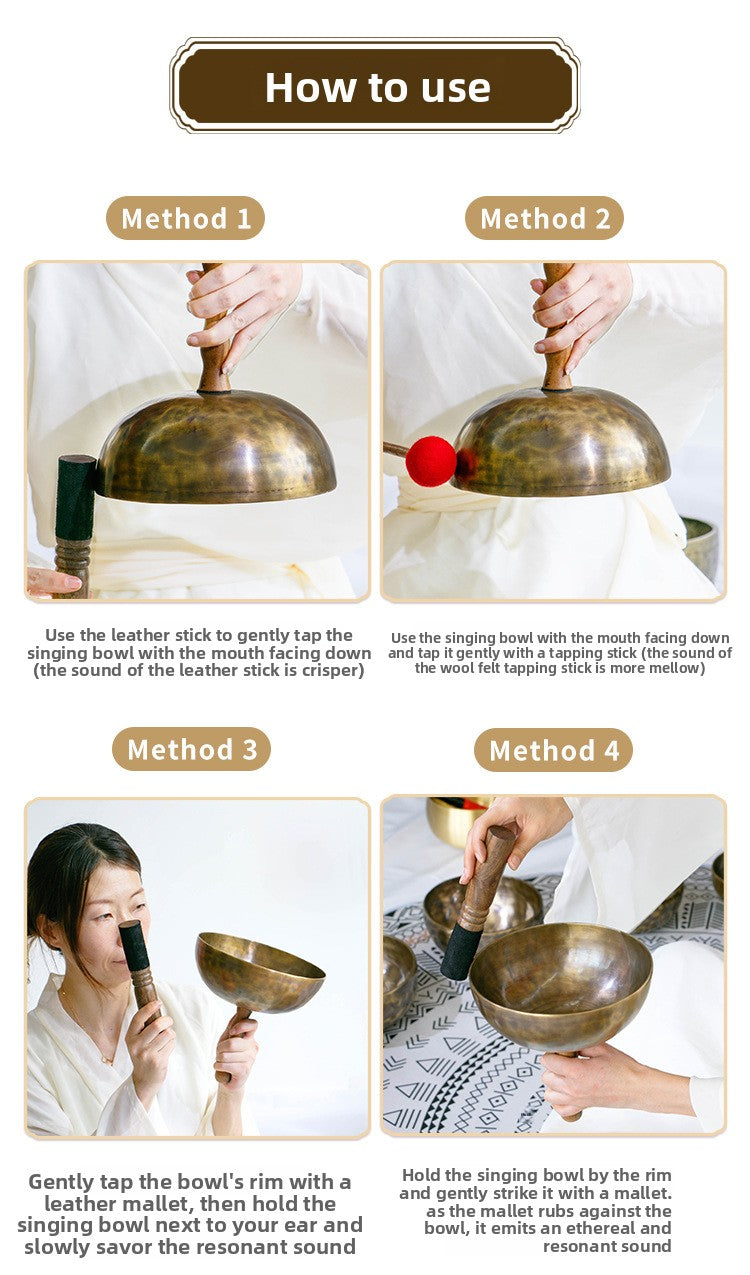 How to use

Method 1

Use the leather stick to gently tap the singing bowl with the mouth facing down (the sound of the leather stick is crisper)

Method 2

Use the singing bowl with the mouth facing down and tap it gently with a tapping stick (the sound of the wool felt tapping stick is more mellow)

Method 3

Gently tap the bowl's rim with a leather mallet, then hold the singing bowl next to your ear and slowly savor the resonant sound

Method 4

Hold the singing bowl by the rim and gently strike it with a mallet. as the mallet rubs against the bowl, it emits an ethereal and resonant sound