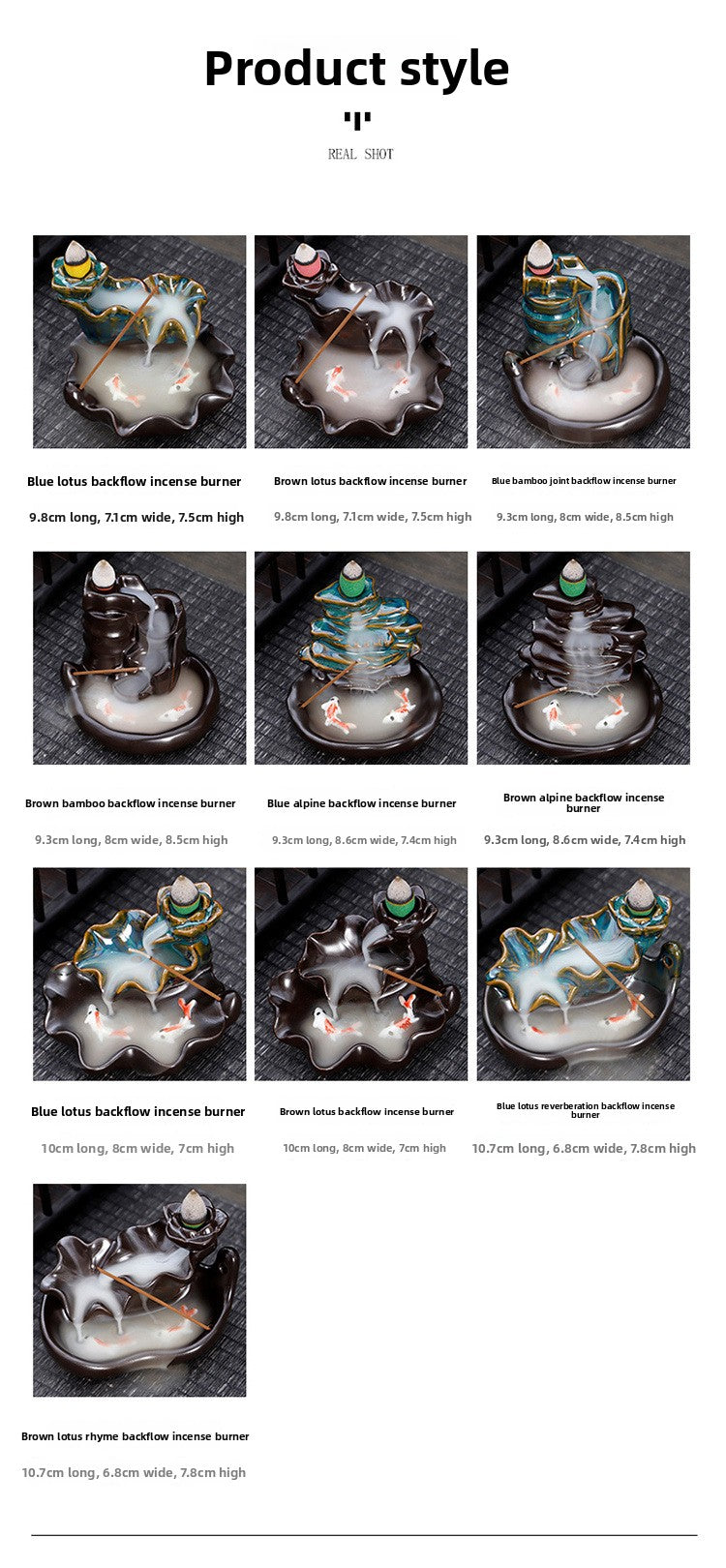 Product style

REAL SHOT

Blue lotus backflow incense burner

9.8cm long, 7.1cm wide, 7.5cm high

Brown lotus backflow incense burner

9.8cm long, 7.1cm wide, 7.5cm high

Blue bamboo joint backflow incense burner

9.3cm long, 8cm wide, 8.5cm high

Brown bamboo backflow incense burner

9.3cm long, 8cm wide, 8.5cm high

Blue alpine backflow incense burner

9.3cm long, 8.6cm wide, 7.4cm high

Brown alpine backflow incense burner

9.3cm long, 8.6cm wide, 7.4cm high

Blue lotus backflow incense burner

10cm long, 8cm wide, 7cm high

Brown lotus backflow incense burner

10cm long, 8cm wide, 7cm high

Blue lotus reverberation backflow incense burner

10.7cm long, 6.8cm wide, 7.8cm high

Brown lotus rhyme backflow incense burner

10.7cm long, 6.8cm wide, 7.8cm high